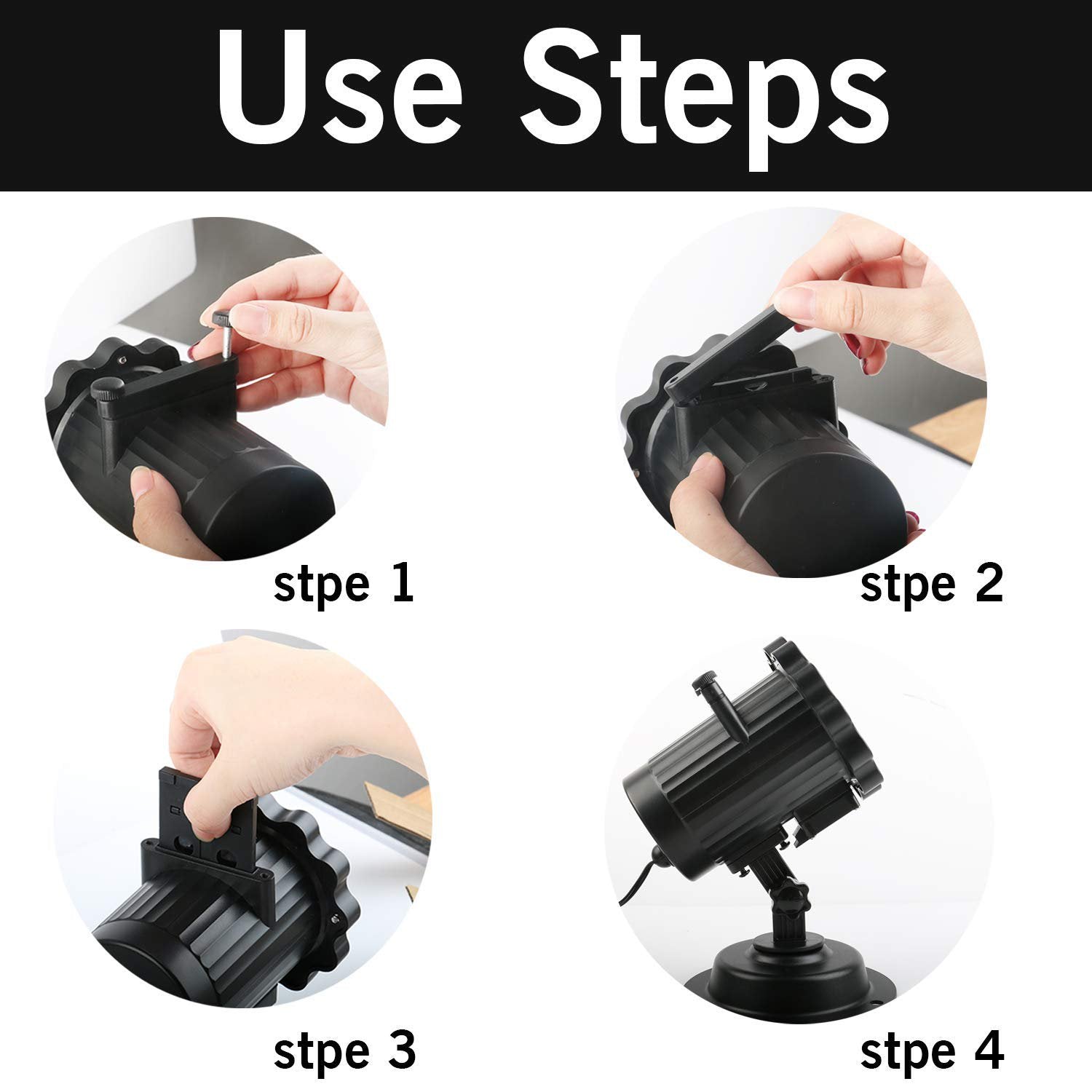 Use Steps

stpe 1

stpe 2

stpe 3

stpe 4